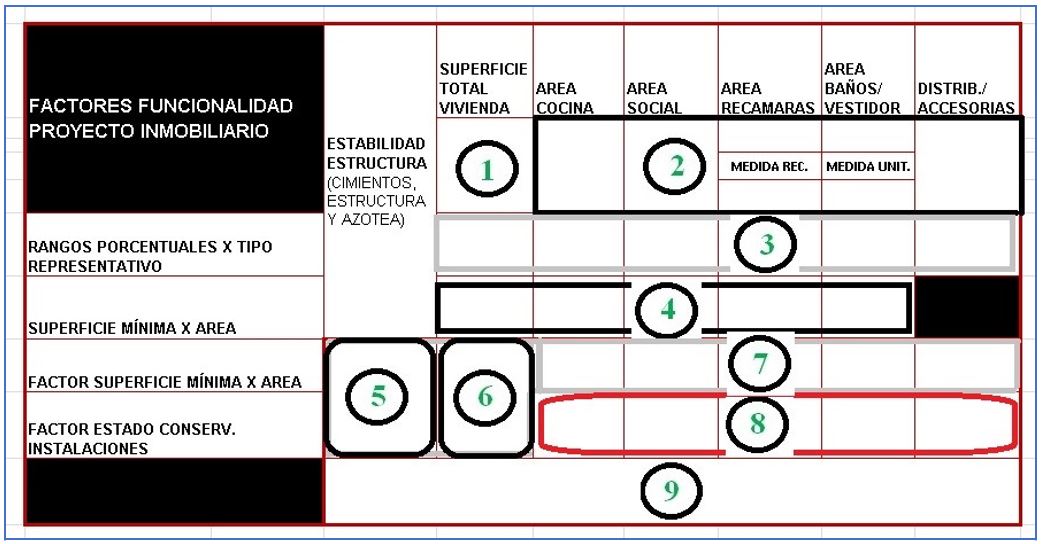 | FACTORES FUNCIONALIDAD PROYECTO INMOBILIARIO | ESTABILIDAD ESTRUCTURA (CIMIENTOS, ESTRUCTURA Y AZOTEA) | SUPERFICIE TOTAL VIVIENDA | AREA COCINA | AREA SOCIAL | AREA RECAMARAS | AREA BAÑOS/ VESTIDOR | DISTRIB./ ACCESORIAS |
|---|---|---|---|---|---|---|---|
| | | 1 | | 2 | MEDIDA REC. | MEDIDA UNIT. | |
| RANGOS PORCENTUALES X TIPO REPRESENTATIVO | | | | | 3 | | |
| SUPERFICIE MÍNIMA X AREA | | | | 4 | | | |
| FACTOR SUPERFICIE MÍNIMA X AREA | 5 | 6 | | | 7 | | |
| FACTOR ESTADO CONSERV. INSTALACIONES | | | | | 8 | | |
| | | | | 9 | | | |